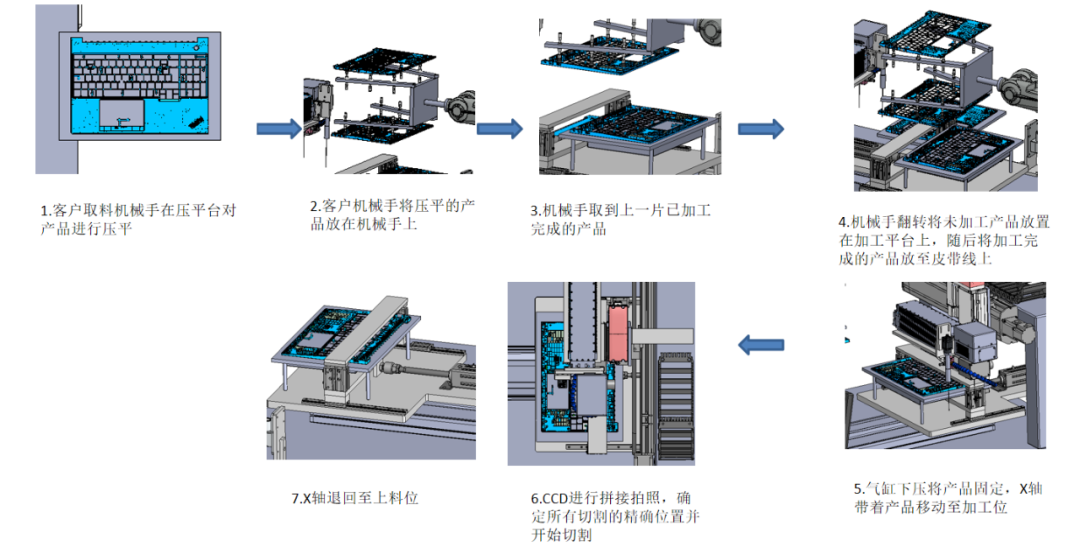 1.客户取料机械手在压平台对产品进行压平

2.客户机械手将压平的产品放在机械手上

3.机械手取到上一片已加工完成的产品

4.机械手翻转将未加工产品放置在加工平台上，随后将加工完成的产品放至皮带线上

5.气缸下压将产品固定，X轴带着产品移动至加工位

6.CCD进行拼接拍照，确定所有切割的精确位置并开始切割

7.X轴退回至上料位